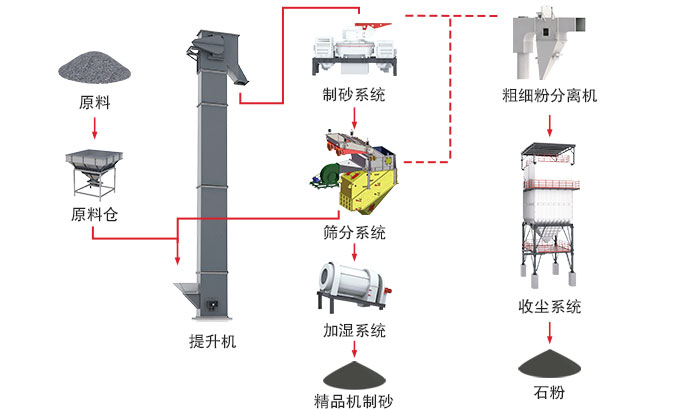 原料

原料仓

提升机

制砂系统

筛分系统

加湿系统

精品机制砂

粗细粉分离机

收尘系统

石粉